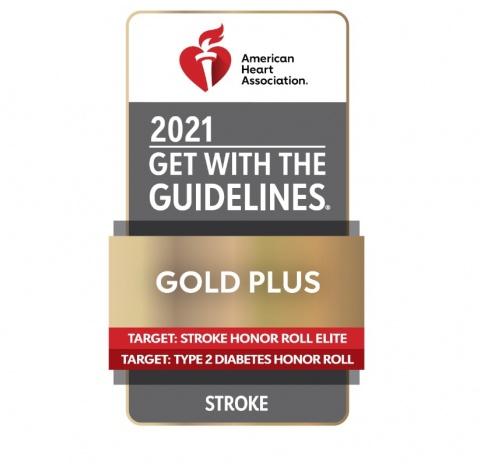 American Heart Association.

2021
GET WITH THE GUIDELINES®

GOLD PLUS

TARGET: STROKE HONOR ROLL ELITE
TARGET: TYPE 2 DIABETES HONOR ROLL

STROKE